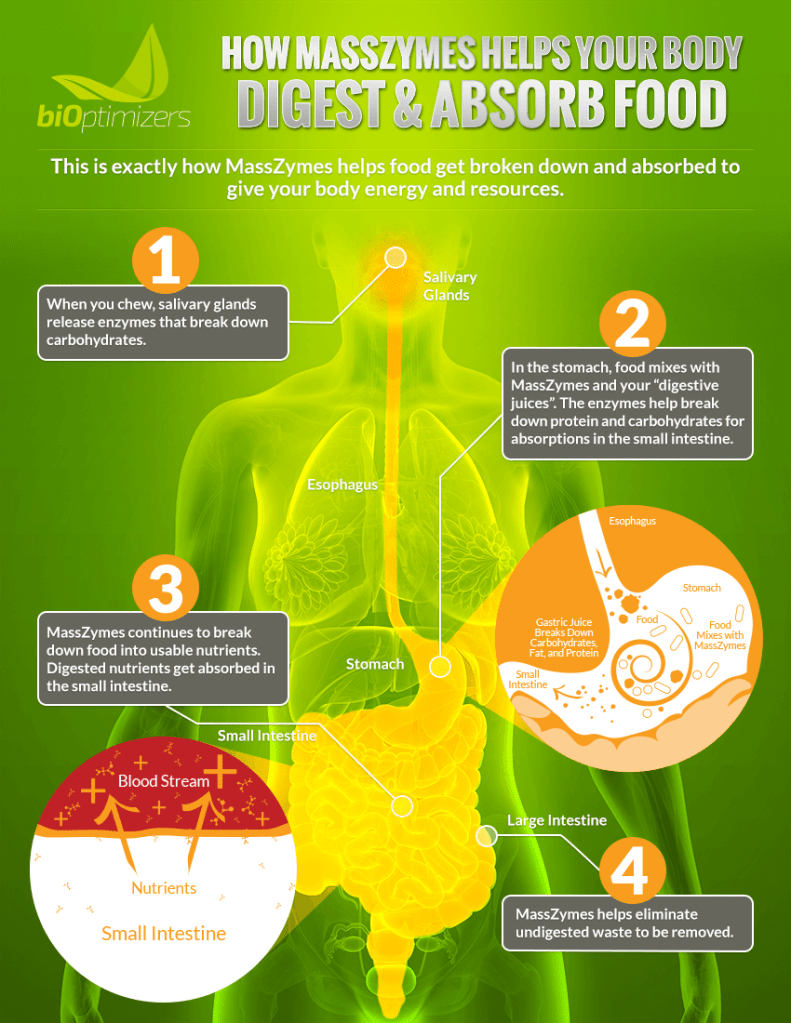 biOptimizers

HOW MASSZYMES HELPS YOUR BODY
DIGEST & ABSORB FOOD

This is exactly how MassZymes helps food get broken down and absorbed to give your body energy and resources.

1

When you chew, salivary glands release enzymes that break down carbohydrates.

Salivary Glands

2

In the stomach, food mixes with MassZymes and your "digestive juices". The enzymes help break down protein and carbohydrates for absorptions in the small intestine.

Esophagus

Esophagus

Stomach

Food

Food Mixes with MassZymes

Gastric Juice Breaks Down Carbohydrates, Fat, and Protein

Small Intestine

3

MassZymes continues to break down food into usable nutrients. Digested nutrients get absorbed in the small intestine.

Stomach

Small Intestine

Blood Stream

Nutrients

Small Intestine

Large Intestine

4

MassZymes helps eliminate undigested waste to be removed.